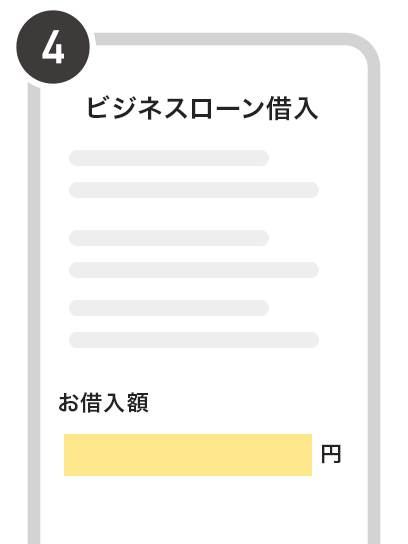 4

ビジネスローン借入

お借入額

円